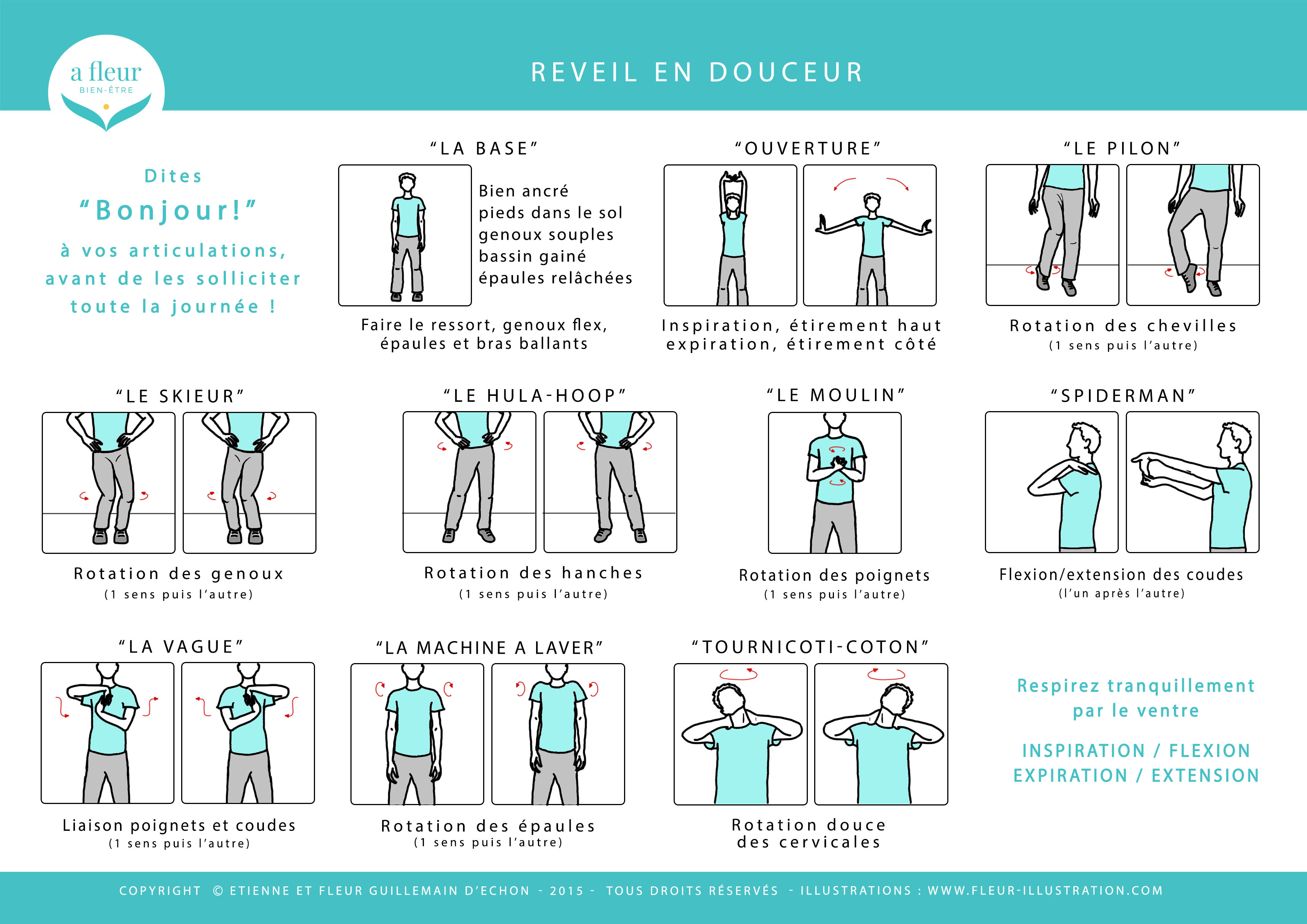 a fleur
BIEN-ÊTRE

REVEIL EN DOUCEUR

Dites
"Bonjour!"
à vos articulations,
avant de les solliciter
toute la journée !

"LA BASE"

Bien ancré
pieds dans le sol
genoux souples
bassin gainé
épaules relâchées

Faire le ressort, genoux flex, épaules et bras ballants

"OUVERTURE"

Inspiration, étirement haut
expiration, étirement côté

"LE PILON"

Rotation des chevilles
(1 sens puis l'autre)

"LE SKIEUR"

Rotation des genoux
(1 sens puis l'autre)

"LE HULA-HOOP"

Rotation des hanches
(1 sens puis l'autre)

"LE MOULIN"

Rotation des poignets
(1 sens puis l'autre)

"SPIDERMAN"

Flexion/extension des coudes
(l'un après l'autre)

"LA VAGUE"

Liaison poignets et coudes
(1 sens puis l'autre)

"LA MACHINE A LAVER"

Rotation des épaules
(1 sens puis l'autre)

"TOURNICOTI-COTON"

Rotation douce
des cervicales

Respirez tranquillement
par le ventre

INSPIRATION / FLEXION
EXPIRATION / EXTENSION

COPYRIGHT © ETIENNE ET FLEUR GUILLEMAIN D'ECHON - 2015 - TOUS DROITS RÉSERVÉS - ILLUSTRATIONS : WWW.FLEUR-ILLUSTRATION.COM